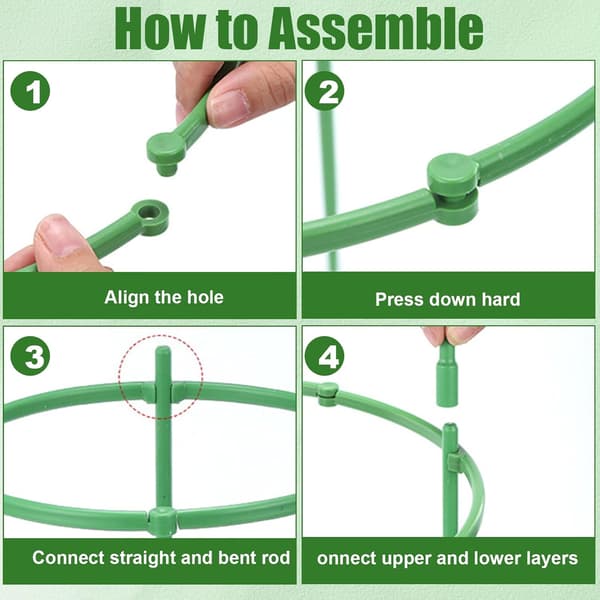 How to Assemble

1

Align the hole

2

Press down hard

3

Connect straight and bent rod

4

onnect upper and lower layers