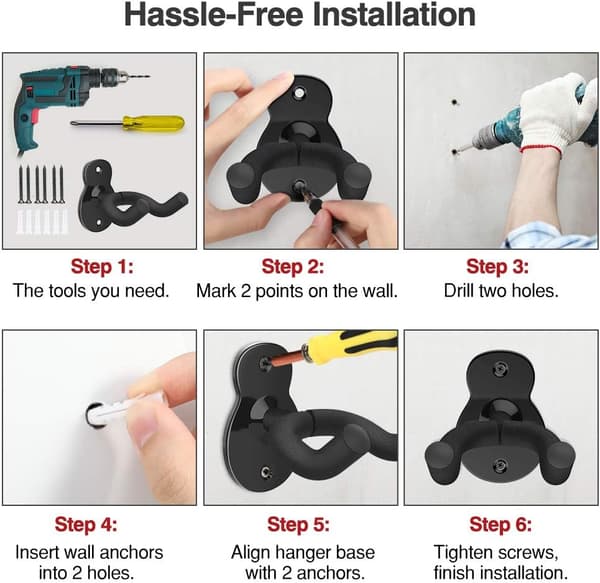 Hassle-Free Installation

Step 1:
The tools you need.

Step 2:
Mark 2 points on the wall.

Step 3:
Drill two holes.

Step 4:
Insert wall anchors into 2 holes.

Step 5:
Align hanger base with 2 anchors.

Step 6:
Tighten screws, finish installation.