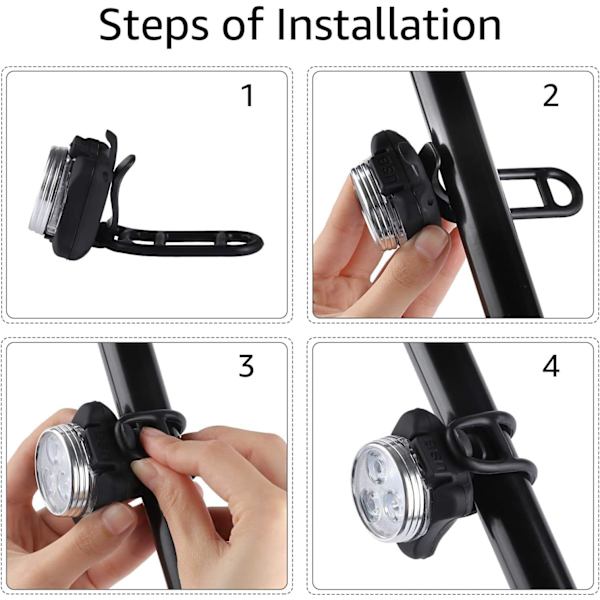 Steps of Installation

1

2

USB

3

4

USB