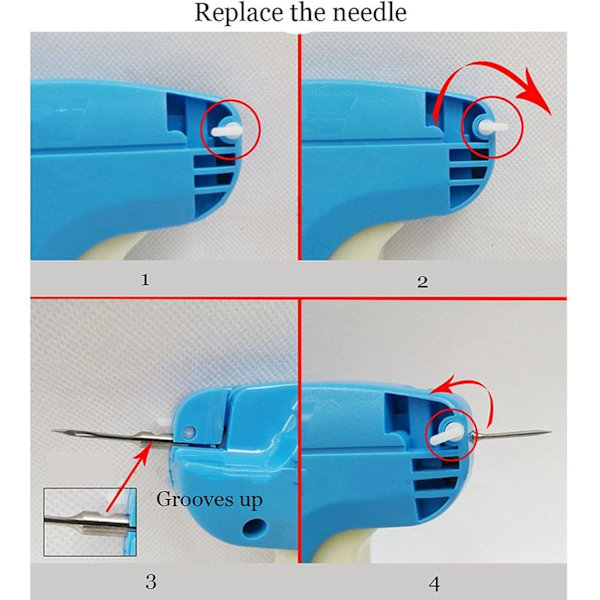 Replace the needle

1

2

Grooves up

3

4