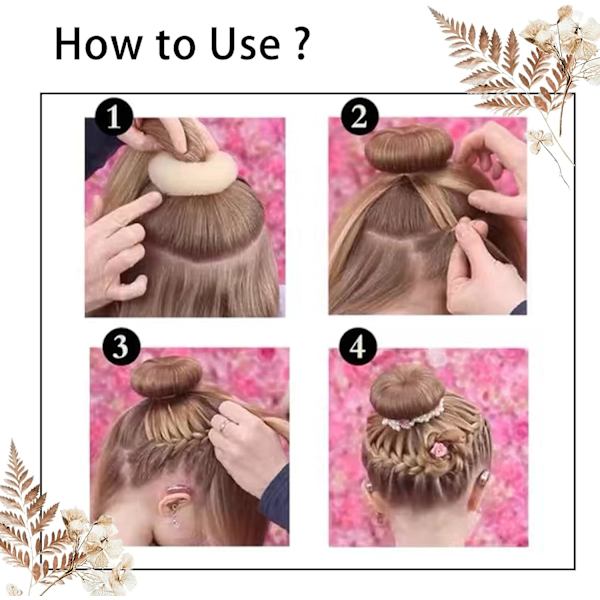 How to Use ?

1

2

3

4