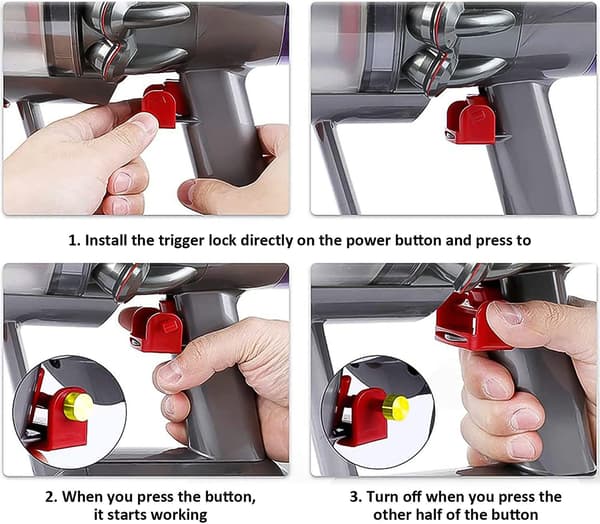 1. Install the trigger lock directly on the power button and press to

2. When you press the button, it starts working

3. Turn off when you press the other half of the button