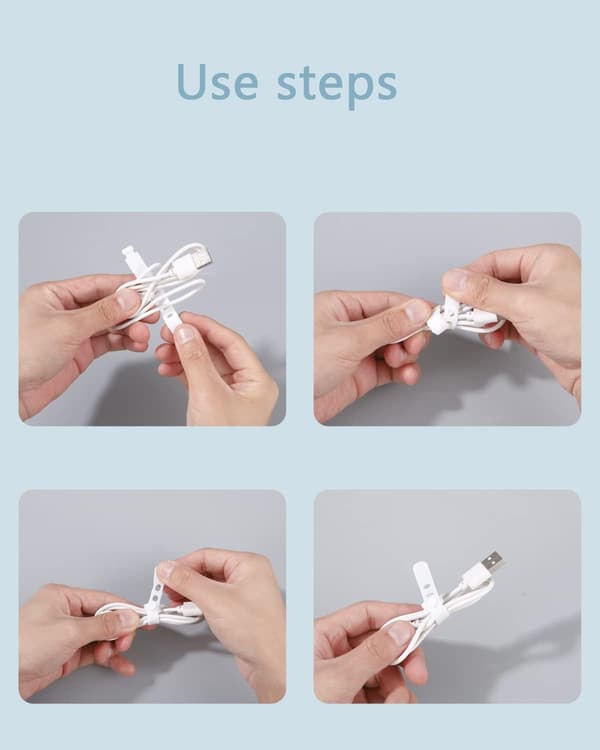 Use steps