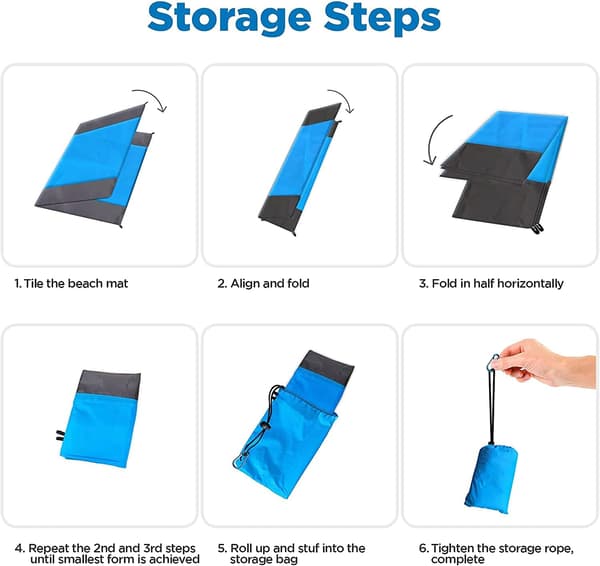 Storage Steps

1. Tile the beach mat

2. Align and fold

3. Fold in half horizontally

4. Repeat the 2nd and 3rd steps until smallest form is achieved

5. Roll up and stuf into the storage bag

6. Tighten the storage rope, complete