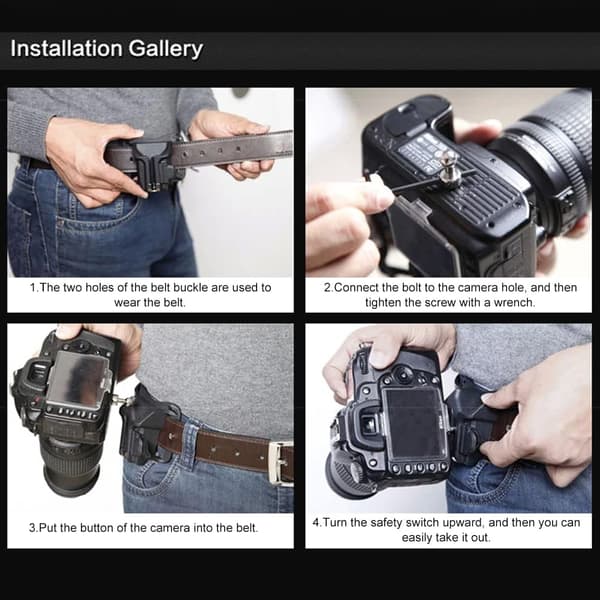 Installation Gallery

1.The two holes of the belt buckle are used to wear the belt.

2.Connect the bolt to the camera hole, and then tighten the screw with a wrench.

3.Put the button of the camera into the belt.

4.Turn the safety switch upward, and then you can easily take it out.