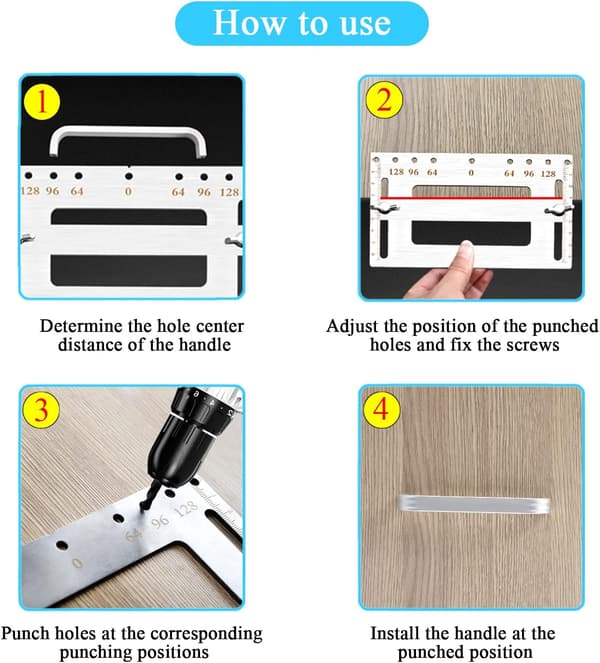 How to use

1

128 96 64 0 64 96 128

Determine the hole center distance of the handle

2

128 96 64 0 64 96 128

Adjust the position of the punched holes and fix the screws

3

0 64 96 128

Punch holes at the corresponding punching positions

4

Install the handle at the punched position