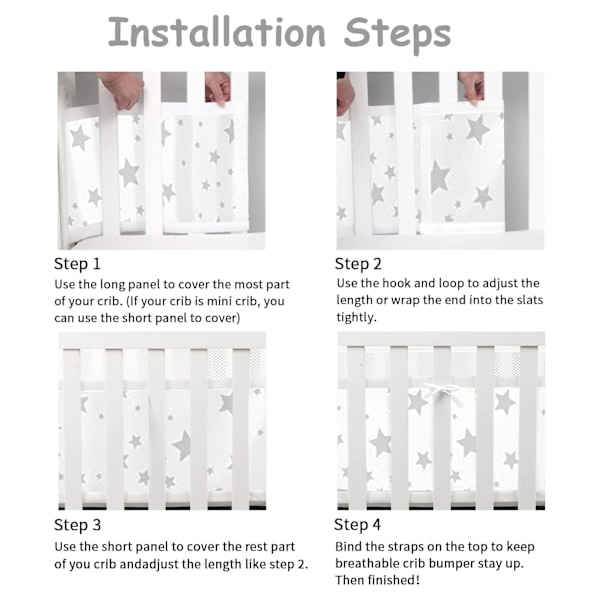 Installation Steps

Step 1
Use the long panel to cover the most part of your crib. (If your crib is mini crib, you can use the short panel to cover)

Step 2
Use the hook and loop to adjust the length or wrap the end into the slats tightly.

Step 3
Use the short panel to cover the rest part of you crib andadjust the length like step 2.

Step 4
Bind the straps on the top to keep breathable crib bumper stay up. Then finished!