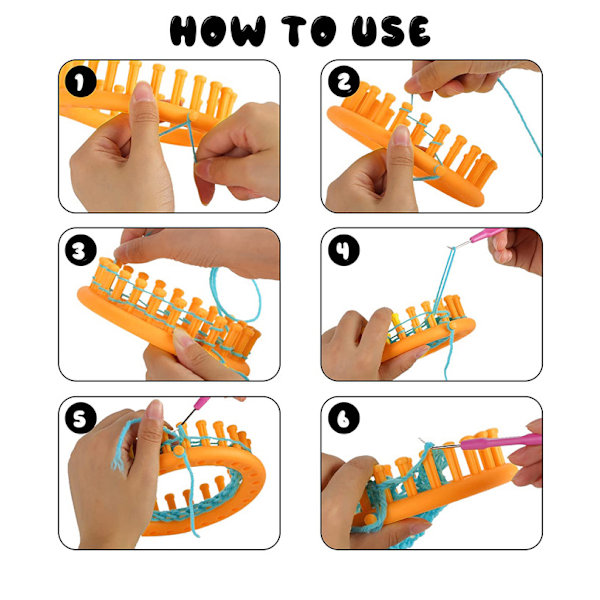 HOW TO USE

1

2

3

4

5

6