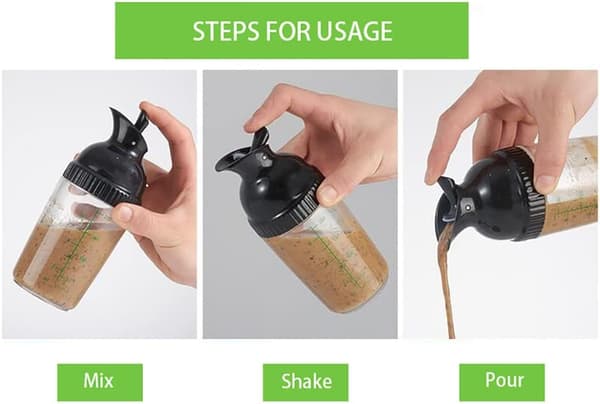 STEPS FOR USAGE

Mix

Shake

Pour