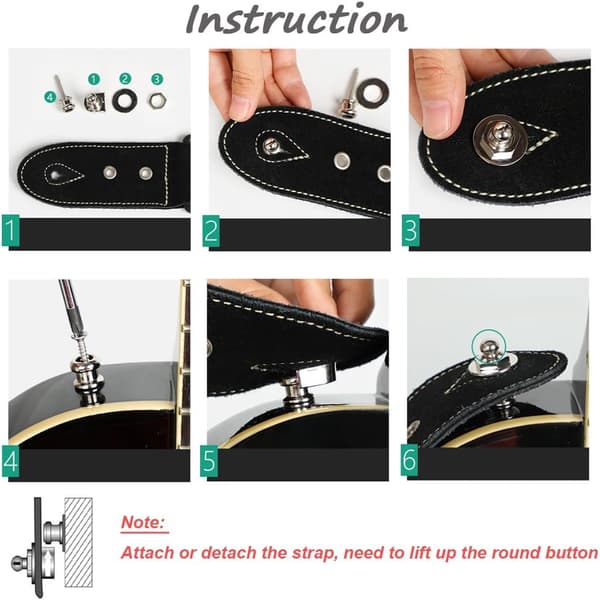 Instruction

4
1
2
3

1

2

3

4

5

6

Note:

Attach or detach the strap, need to lift up the round button