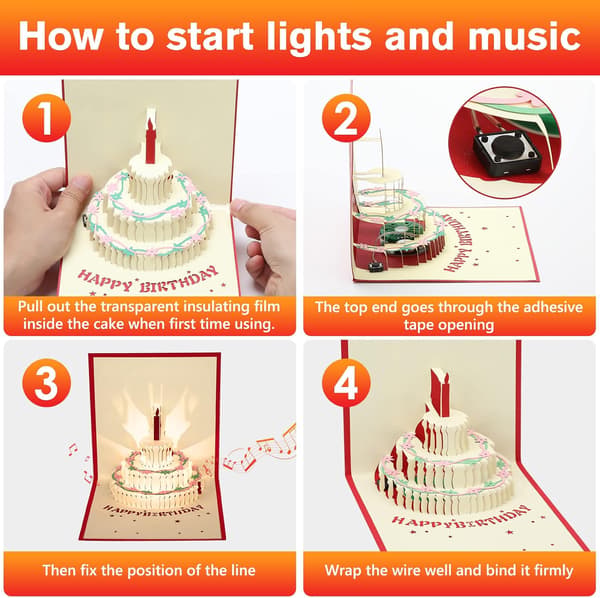 How to start lights and music

1

HAPPY BIRTHDAY

Pull out the transparent insulating film inside the cake when first time using.

2

HAPPY BIRTHDAY

The top end goes through the adhesive tape opening

3

HAPPY BIRTHDAY

Then fix the position of the line

4

HAPPY BIRTHDAY

Wrap the wire well and bind it firmly