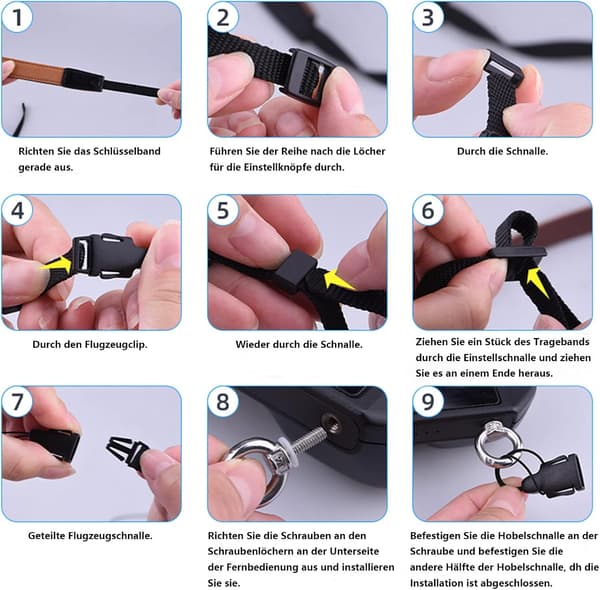 1

Richten Sie das Schlüsselband gerade aus.

2

Führen Sie der Reihe nach die Löcher für die Einstellknöpfe durch.

3

Durch die Schnalle.

4

Durch den Flugzeugclip.

5

Wieder durch die Schnalle.

6

Ziehen Sie ein Stück des Tragebands durch die Einstellschnalle und ziehen Sie es an einem Ende heraus.

7

Geteilte Flugzeugschnalle.

8

Richten Sie die Schrauben an den Schraubenlöchern an der Unterseite der Fernbedienung aus und installieren Sie sie.

9

Befestigen Sie die Hobelschnalle an der Schraube und befestigen Sie die andere Hälfte der Hobelschnalle, dh die Installation ist abgeschlossen.