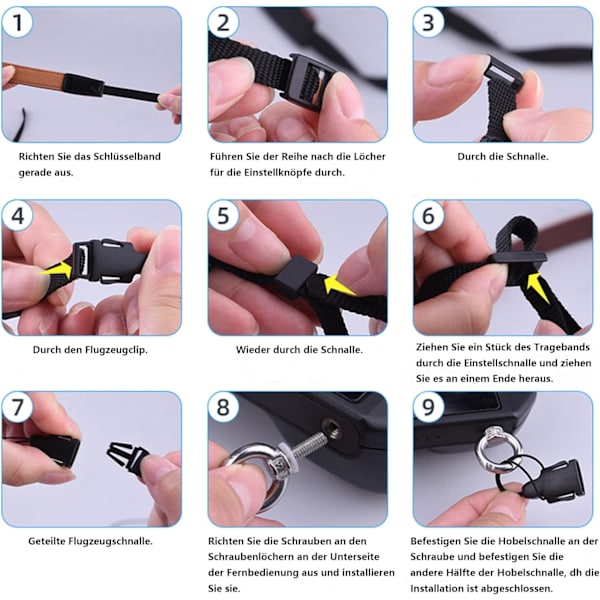 1

Richten Sie das Schlüsselband gerade aus.

2

Führen Sie der Reihe nach die Löcher für die Einstellknöpfe durch.

3

Durch die Schnalle.

4

Durch den Flugzeugclip.

5

Wieder durch die Schnalle.

6

Ziehen Sie ein Stück des Tragebands durch die Einstellschnalle und ziehen Sie es an einem Ende heraus.

7

Geteilte Flugzeugschnalle.

8

Richten Sie die Schrauben an den Schraubenlöchern an der Unterseite der Fernbedienung aus und installieren Sie sie.

9

Befestigen Sie die Hobelschnalle an der Schraube und befestigen Sie die andere Hälfte der Hobelschnalle, dh die Installation ist abgeschlossen.