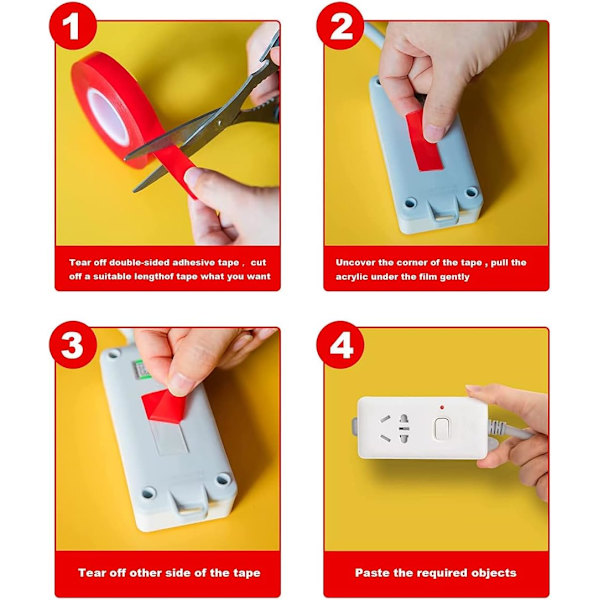 1

Tear off double-sided adhesive tape , cut off a suitable lengthof tape what you want

2

Uncover the corner of the tape , pull the acrylic under the film gently

3

Tear off other side of the tape

4

Paste the required objects