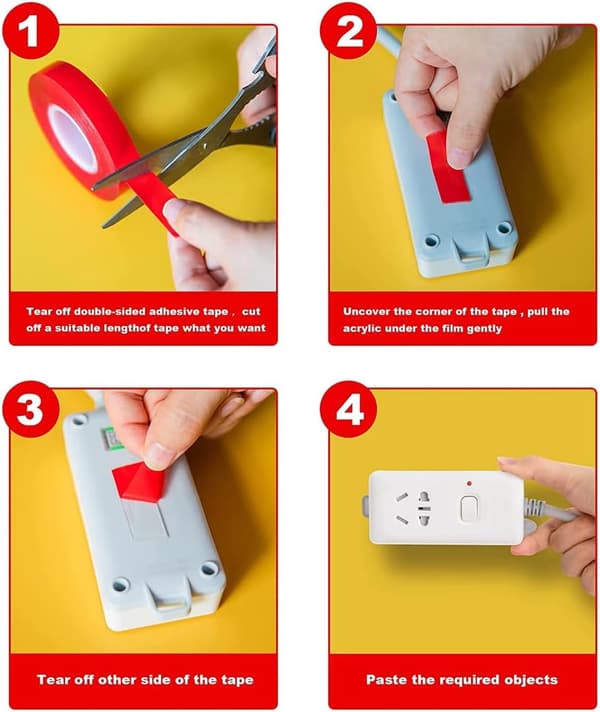 1

Tear off double-sided adhesive tape , cut off a suitable lengthof tape what you want

2

Uncover the corner of the tape , pull the acrylic under the film gently

3

Tear off other side of the tape

4

Paste the required objects