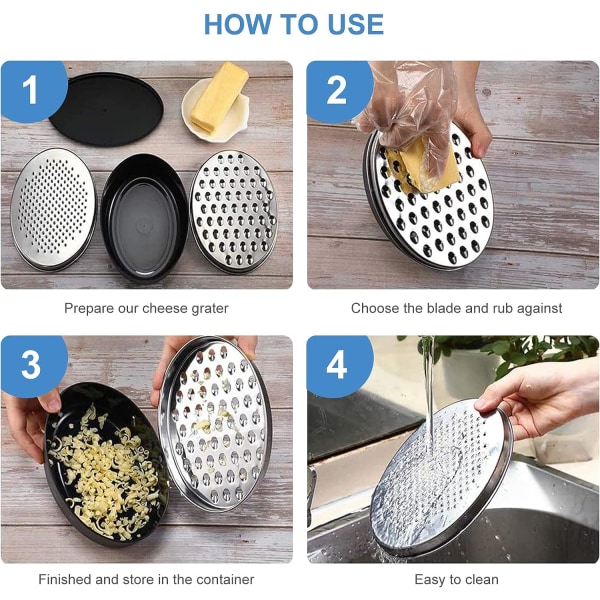 HOW TO USE

1

Prepare our cheese grater

2

Choose the blade and rub against

3

Finished and store in the container

4

Easy to clean