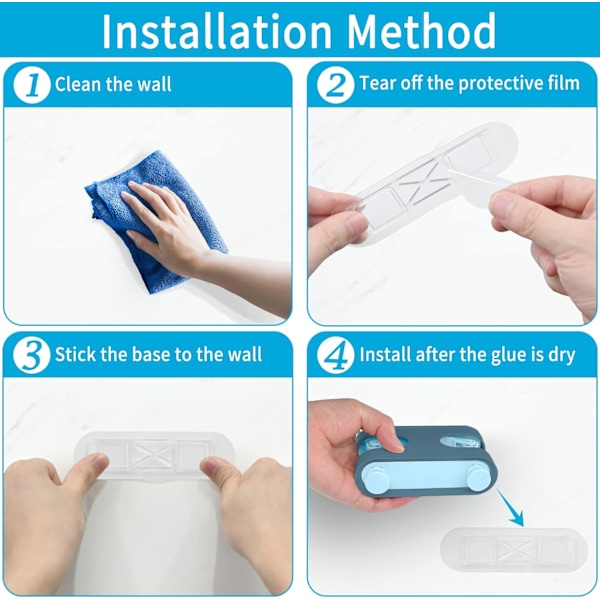 Installation Method

1 Clean the wall

2 Tear off the protective film

3 Stick the base to the wall

4 Install after the glue is dry