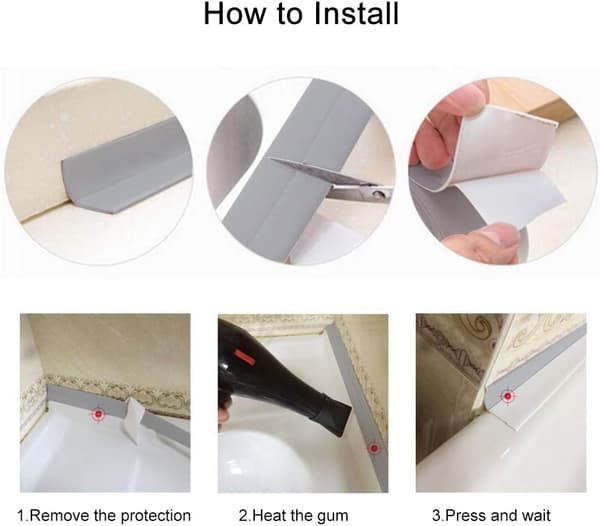 How to Install

1.Remove the protection

2.Heat the gum

3.Press and wait