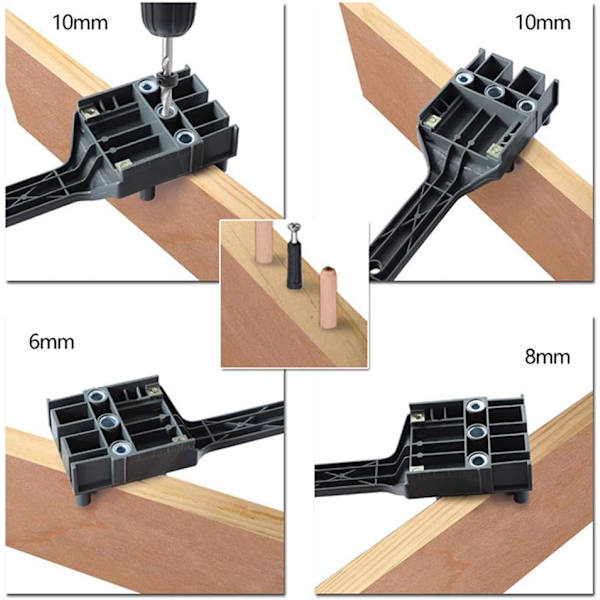 10mm

10mm

6mm

8mm