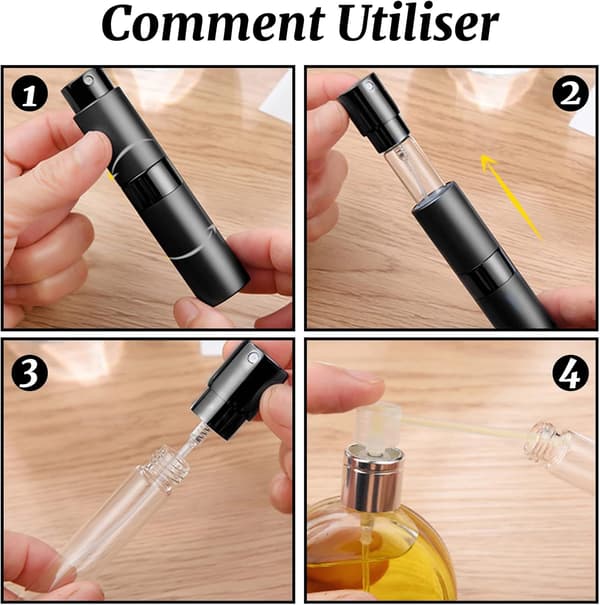 Comment Utiliser

1

2

3

4