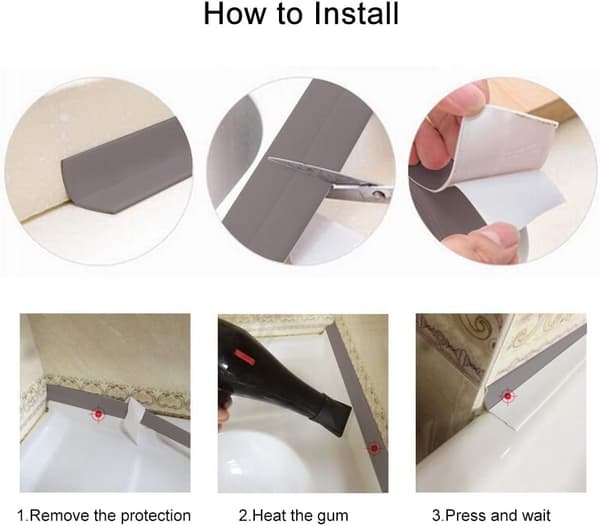 How to Install

1.Remove the protection

2.Heat the gum

3.Press and wait