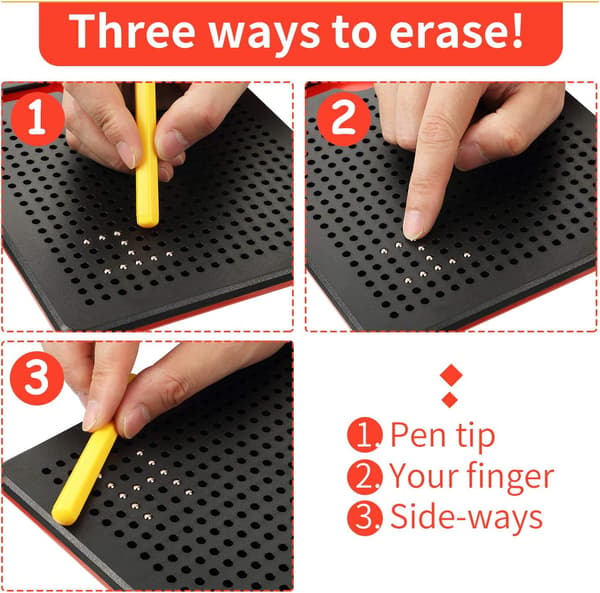 Three ways to erase!

1

2

3

1. Pen tip
2. Your finger
3. Side-ways