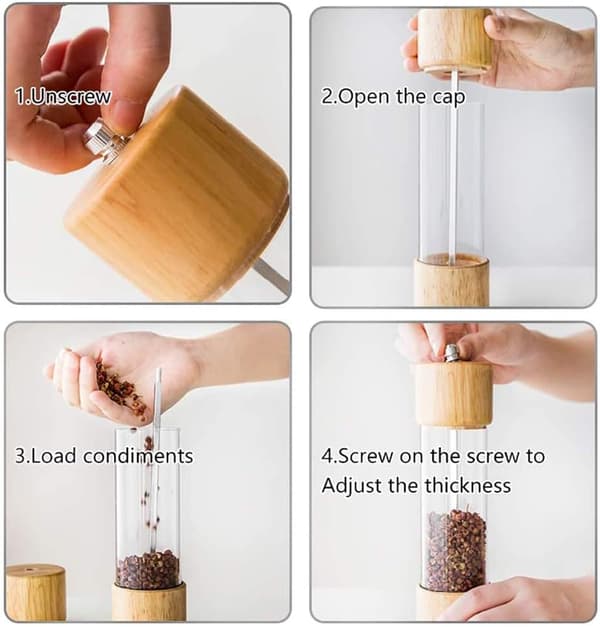 1.Unscrew

2.Open the cap

3.Load condiments

4.Screw on the screw to Adjust the thickness