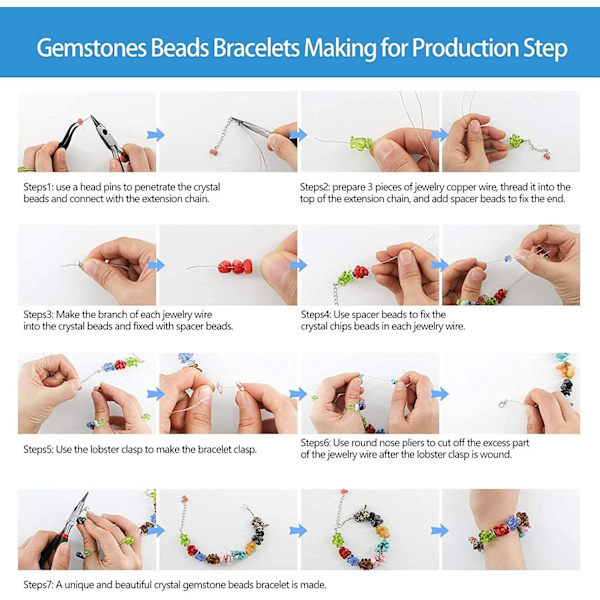 Gemstones Beads Bracelets Making for Production Step

Steps1: use a head pins to penetrate the crystal beads and connect with the extension chain.

Steps2: prepare 3 pieces of jewelry copper wire, thread it into the top of the extension chain, and add spacer beads to fix the end.

Steps3: Make the branch of each jewelry wire into the crystal beads and fixed with spacer beads.

Steps4: Use spacer beads to fix the crystal chips beads in each jewelry wire.

Steps5: Use the lobster clasp to make the bracelet clasp.

Steps6: Use round nose pliers to cut off the excess part of the jewelry wire after the lobster clasp is wound.

Steps7: A unique and beautiful crystal gemstone beads bracelet is made.