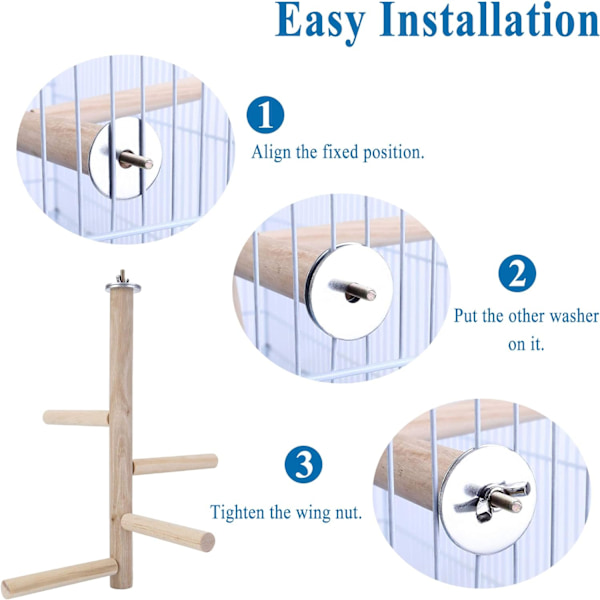 Easy Installation

1
Align the fixed position.

2
Put the other washer on it.

3
Tighten the wing nut.