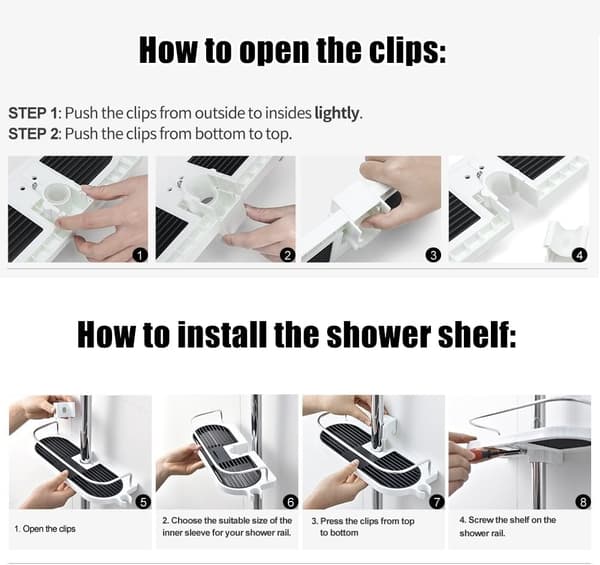 How to open the clips:

STEP 1: Push the clips from outside to insides lightly.
STEP 2: Push the clips from bottom to top.

1 2 3 4

How to install the shower shelf:

5 6 7 8

1. Open the clips

2. Choose the suitable size of the inner sleeve for your shower rail.

3. Press the clips from top to bottom

4. Screw the shelf on the shower rail.