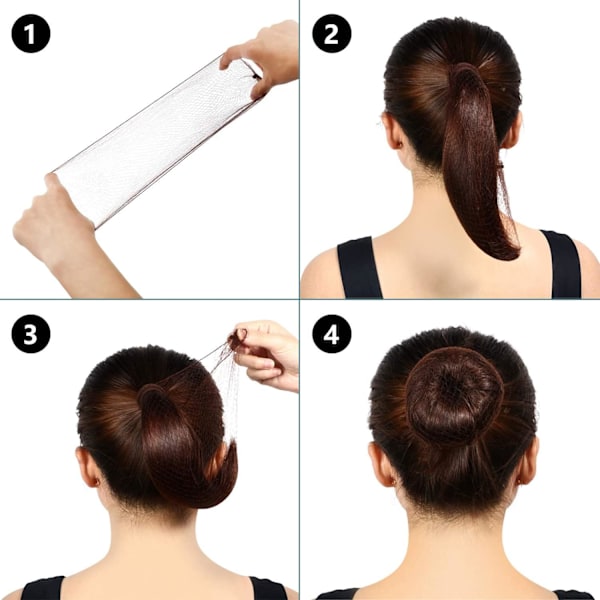 1

2

3

4