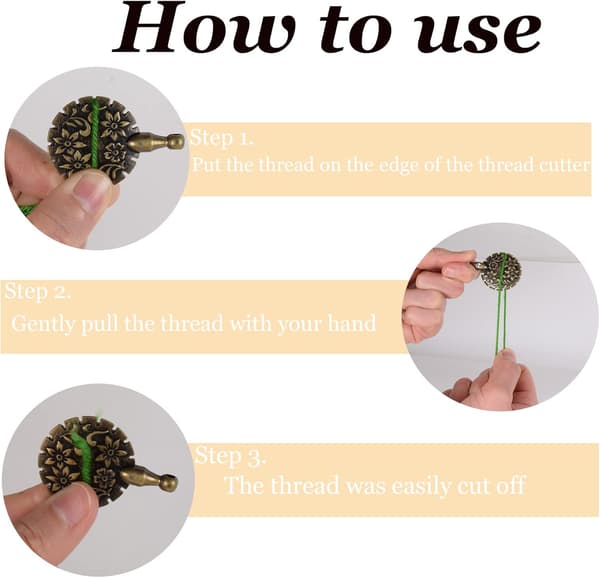 How to use

Step 1.
Put the thread on the edge of the thread cutter

Step 2.
Gently pull the thread with your hand

Step 3.
The thread was easily cut off