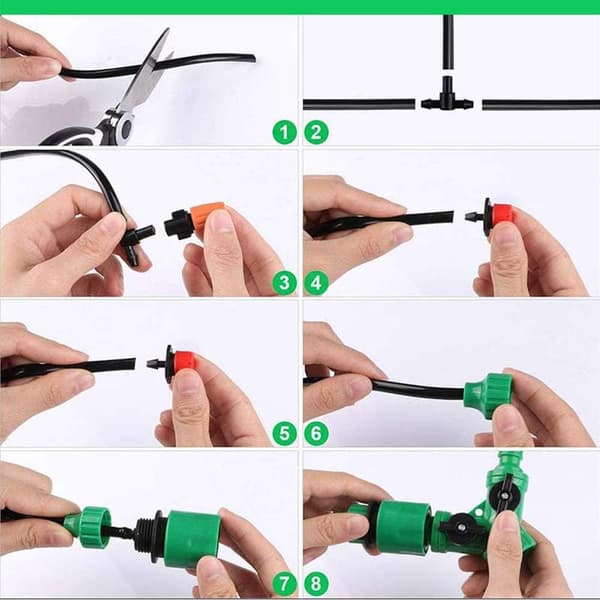 1
2
3
4
5
6
7
8