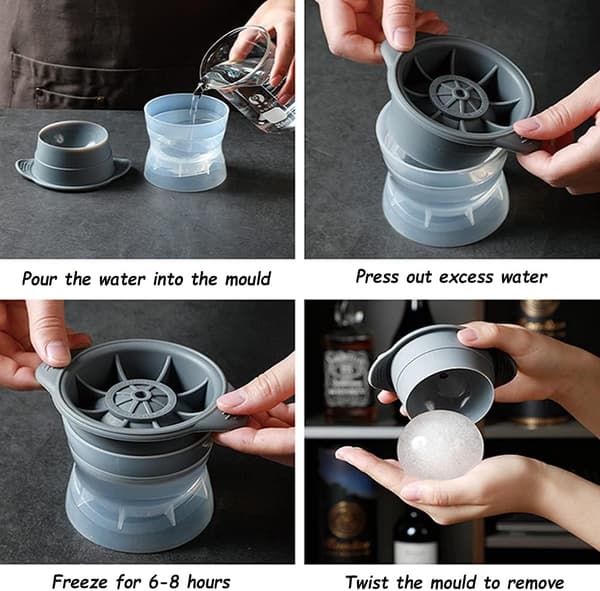 Pour the water into the mould

Press out excess water

Freeze for 6-8 hours

Twist the mould to remove