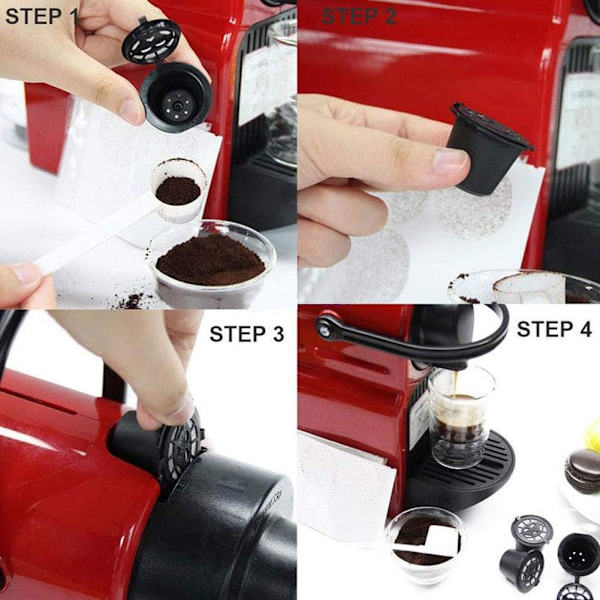 STEP 1

STEP 2

STEP 3

STEP 4