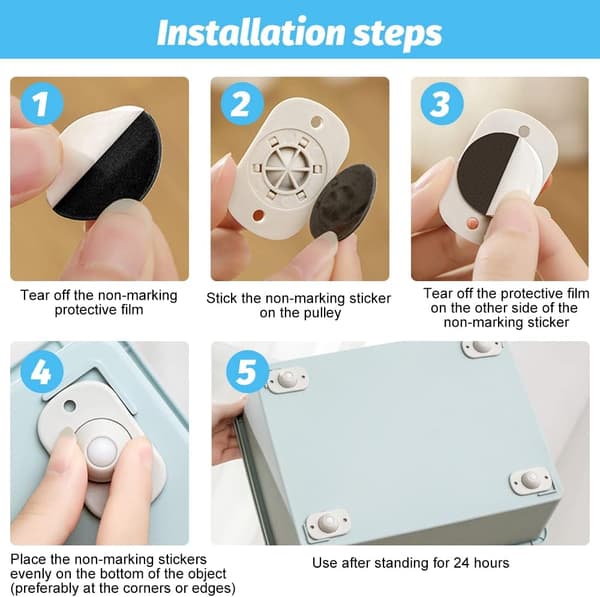 Installation steps

1

Tear off the non-marking protective film

2

Stick the non-marking sticker on the pulley

3

Tear off the protective film on the other side of the non-marking sticker

4

Place the non-marking stickers evenly on the bottom of the object (preferably at the corners or edges)

5

Use after standing for 24 hours