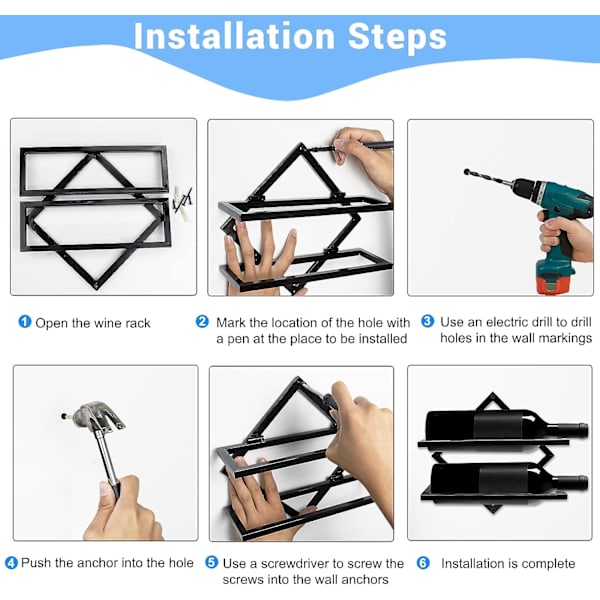 Installation Steps

1 Open the wine rack

2 Mark the location of the hole with a pen at the place to be installed

3 Use an electric drill to drill holes in the wall markings

4 Push the anchor into the hole

5 Use a screwdriver to screw the screws into the wall anchors

6 Installation is complete