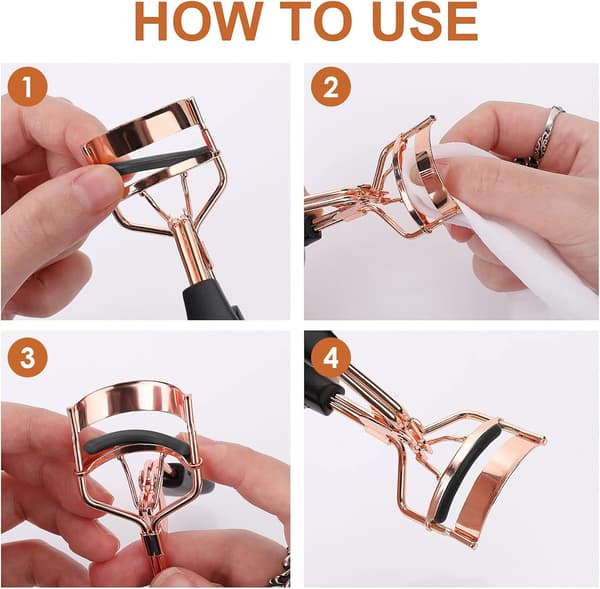 HOW TO USE

1

2

3

4