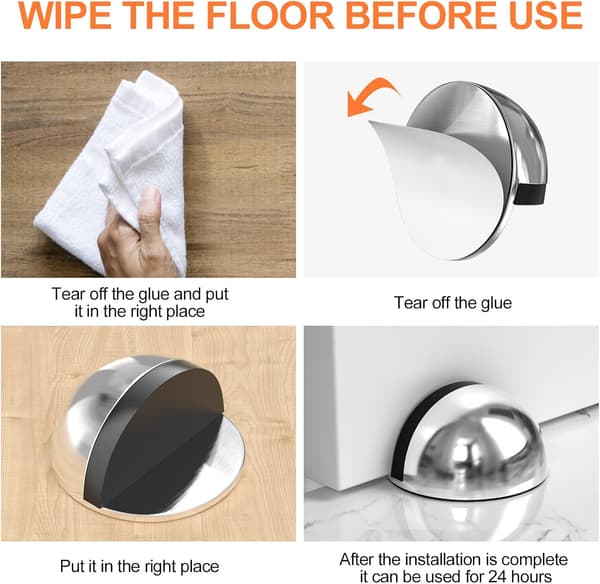 WIPE THE FLOOR BEFORE USE

Tear off the glue and put it in the right place

Tear off the glue

Put it in the right place

After the installation is complete it can be used for 24 hours