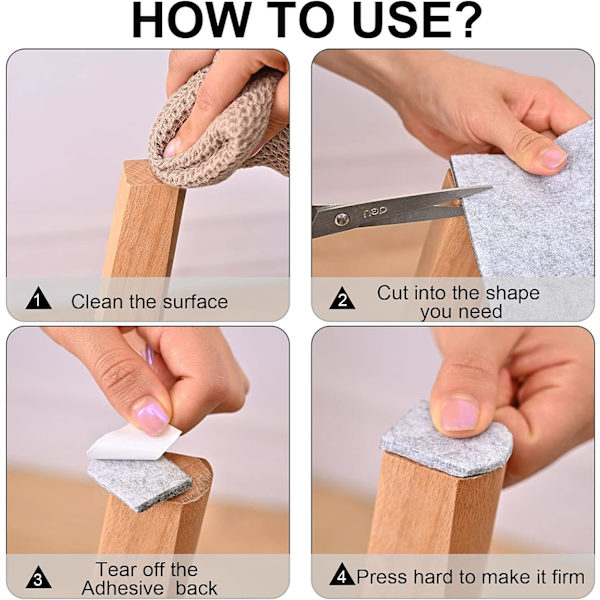 HOW TO USE?

1 Clean the surface

deli

2 Cut into the shape you need

3 Tear off the Adhesive back

4 Press hard to make it firm