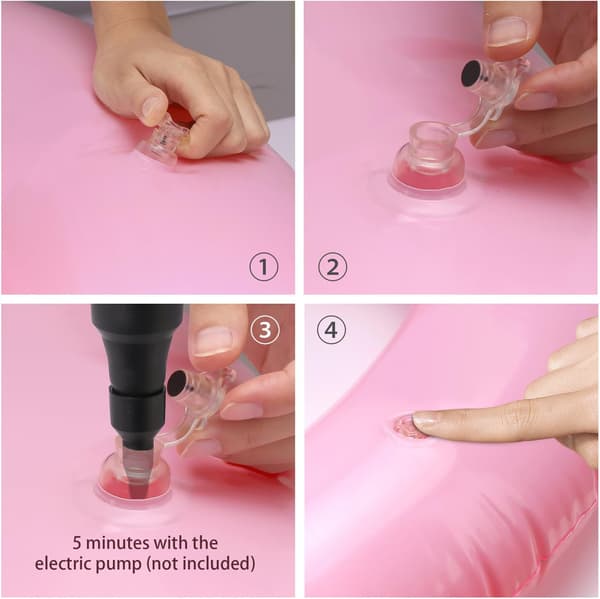 ①

②

③

5 minutes with the electric pump (not included)

④