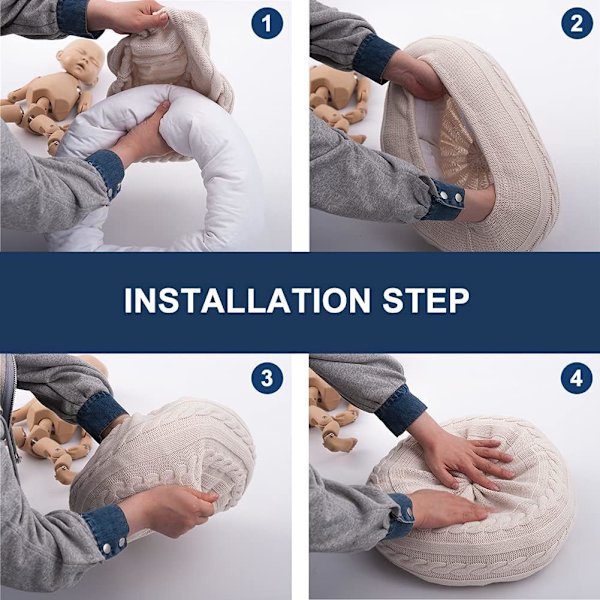 1

2

INSTALLATION STEP

3

4