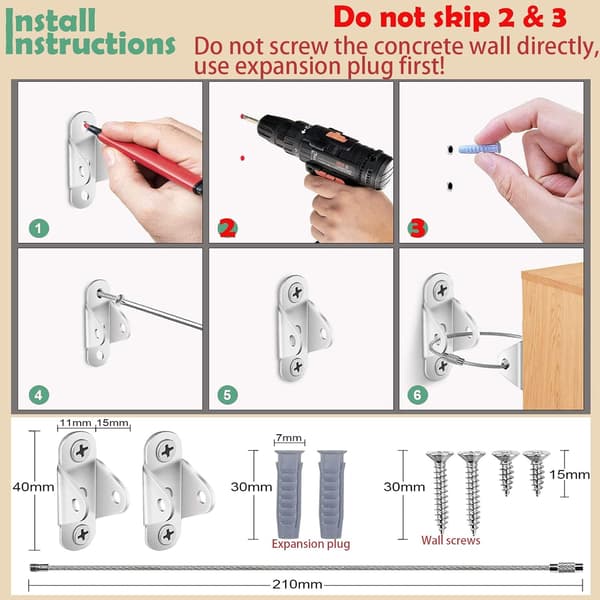 Install Instructions

Do not skip 2 & 3

Do not screw the concrete wall directly, use expansion plug first!

1

2

3

4

5

6

11mm 15mm

40mm

7mm

30mm

Expansion plug

30mm

15mm

Wall screws

210mm