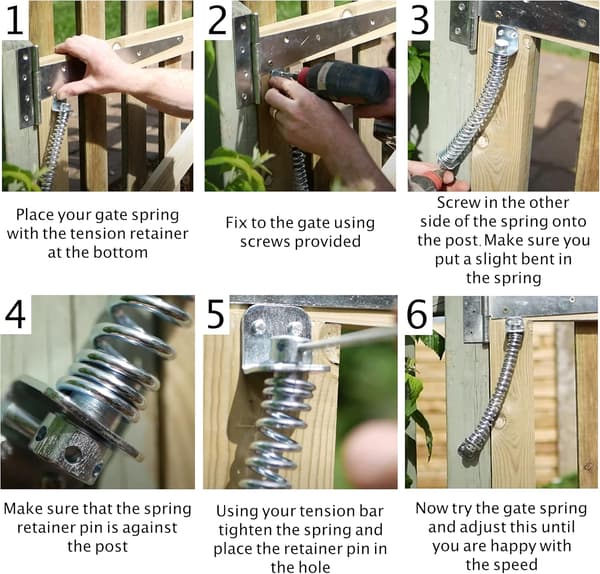 1

Place your gate spring with the tension retainer at the bottom

2

Fix to the gate using screws provided

3

Screw in the other side of the spring onto the post. Make sure you put a slight bent in the spring

4

Make sure that the spring retainer pin is against the post

5

Using your tension bar tighten the spring and place the retainer pin in the hole

6

Now try the gate spring and adjust this until you are happy with the speed