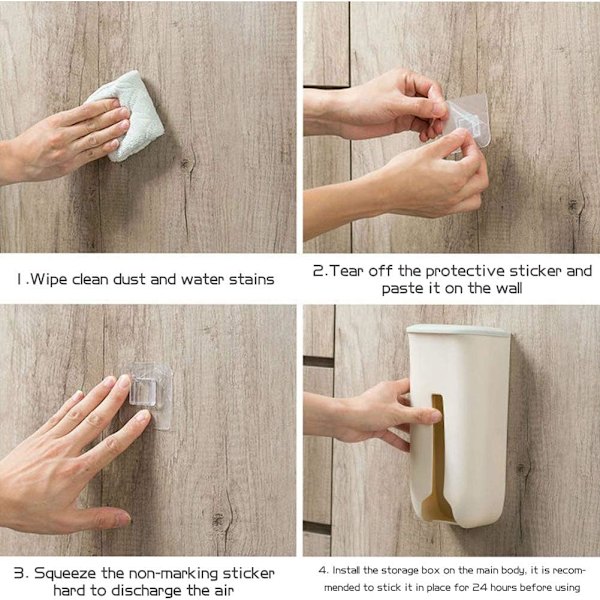 1.Wipe clean dust and water stains

2.Tear off the protective sticker and paste it on the wall

3. Squeeze the non-marking sticker hard to discharge the air

4. Install the storage box on the main body, it is recommended to stick it in place for 24 hours before using