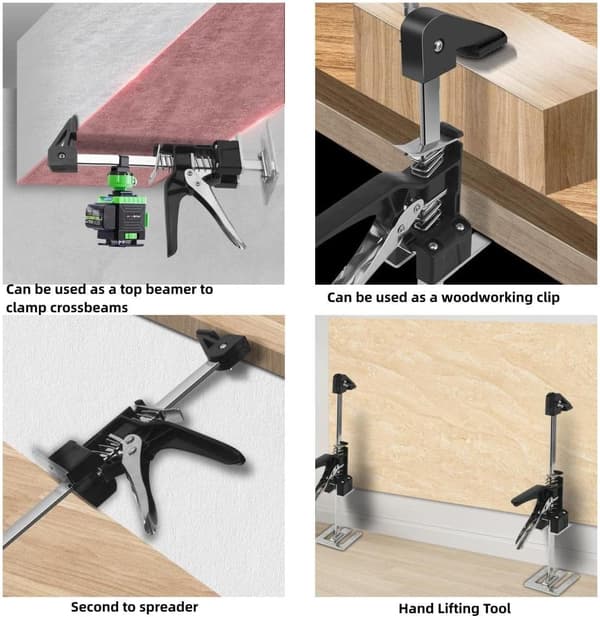 Can be used as a top beamer to clamp crossbeams

Can be used as a woodworking clip

Second to spreader

Hand Lifting Tool