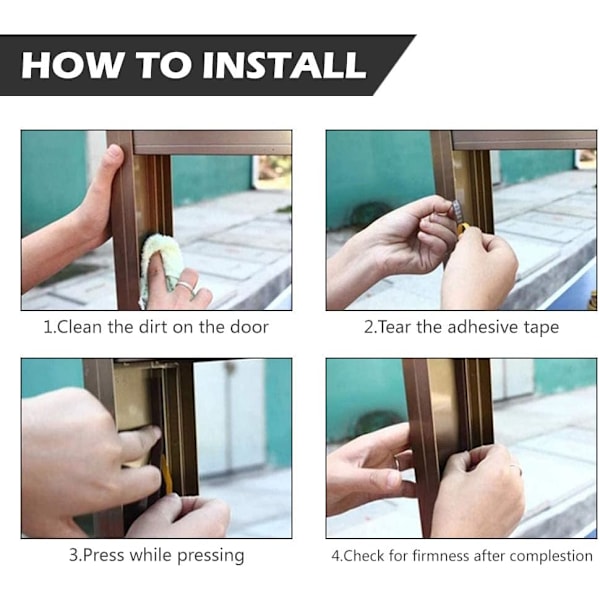 HOW TO INSTALL

1.Clean the dirt on the door

2.Tear the adhesive tape

3.Press while pressing

4.Check for firmness after complestion