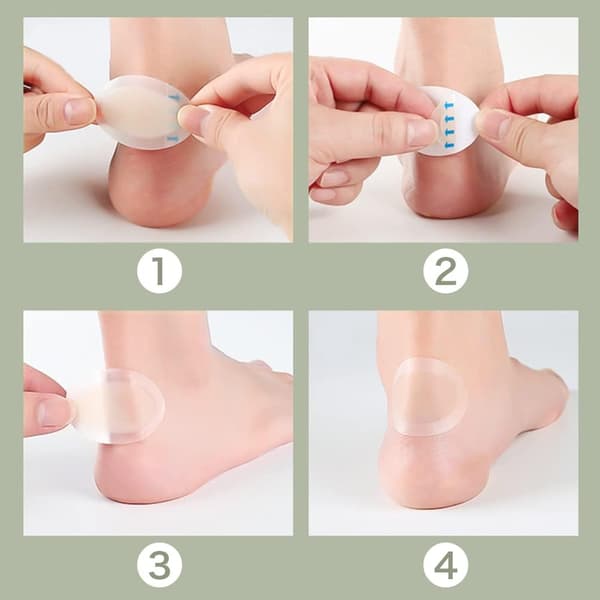 1

2

3

4