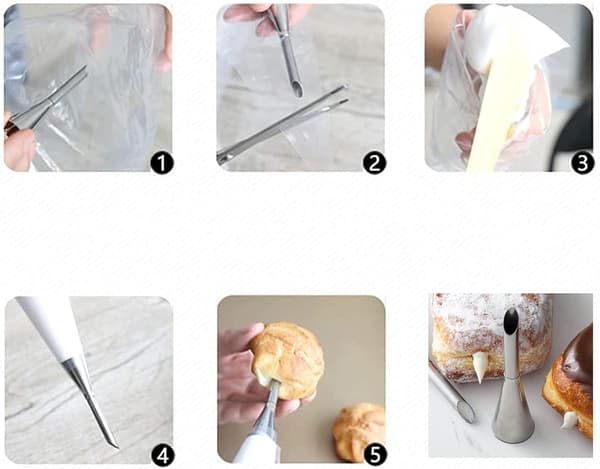 1
2
3
4
5