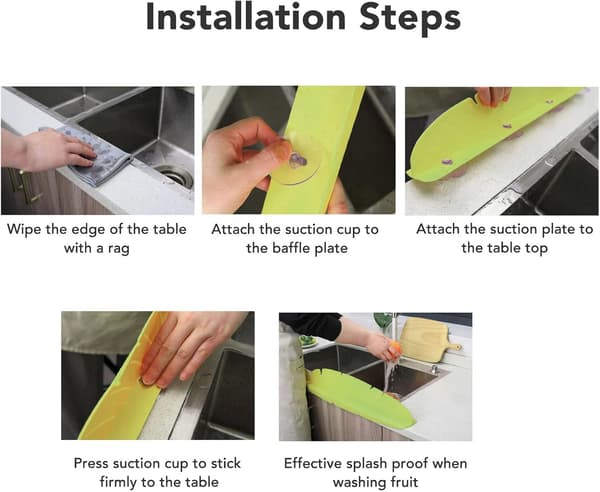 Installation Steps

Wipe the edge of the table with a rag

Attach the suction cup to the baffle plate

Attach the suction plate to the table top

Press suction cup to stick firmly to the table

Effective splash proof when washing fruit